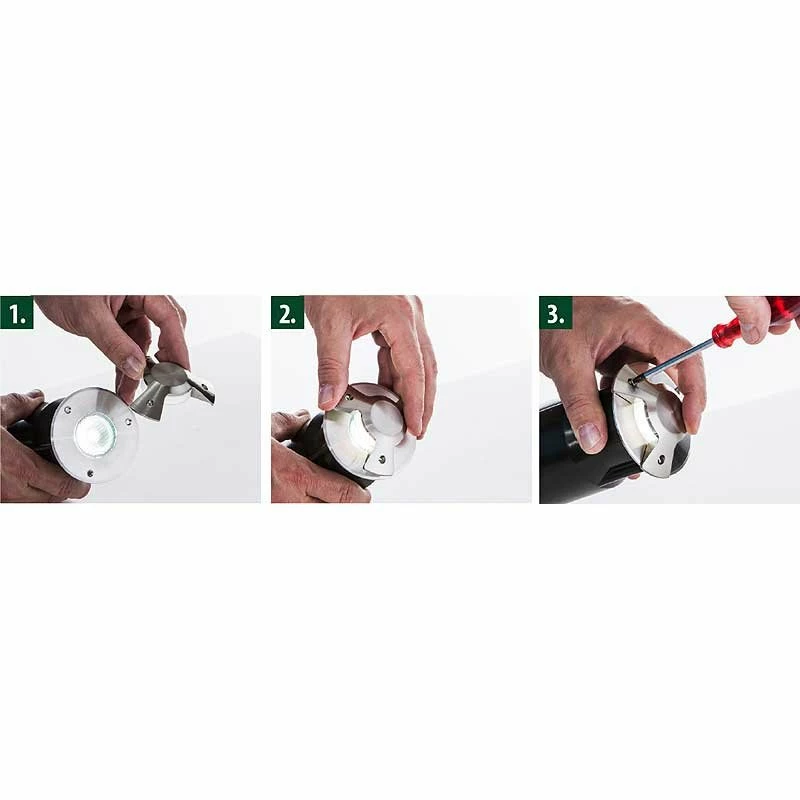 1.

2.

3.